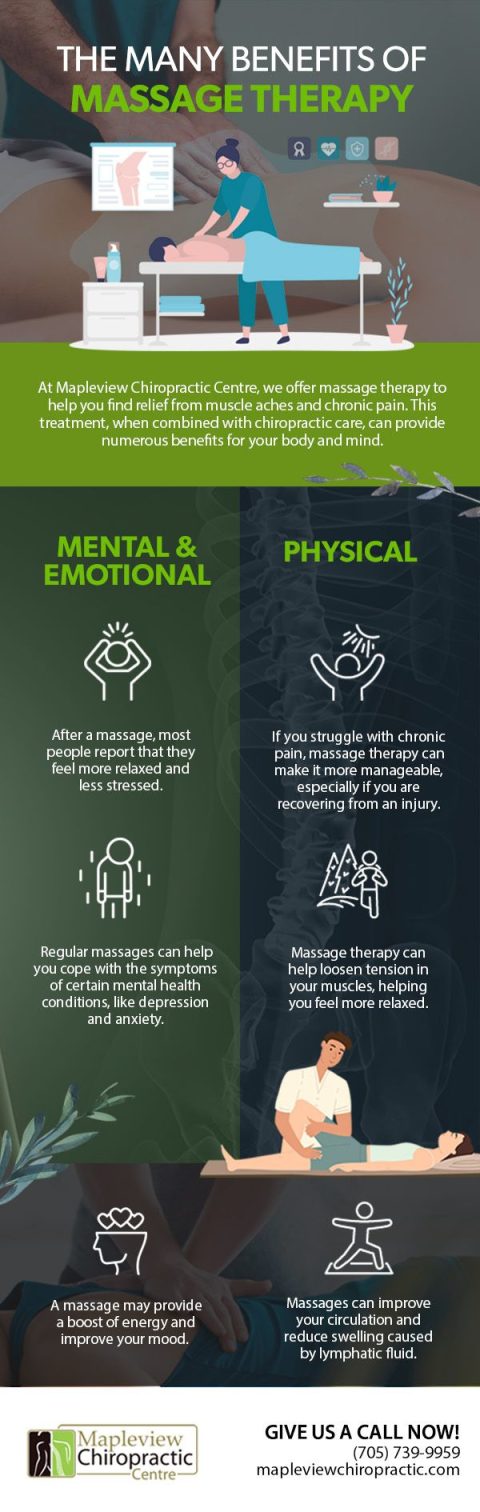 THE MANY BENEFITS OF
MASSAGE THERAPY

At Mapleview Chiropractic Centre, we offer massage therapy to help you find relief from muscle aches and chronic pain. This treatment, when combined with chiropractic care, can provide numerous benefits for your body and mind.

MENTAL & EMOTIONAL

After a massage, most people report that they feel more relaxed and less stressed.

Regular massages can help you cope with the symptoms of certain mental health conditions, like depression and anxiety.

A massage may provide a boost of energy and improve your mood.

PHYSICAL

If you struggle with chronic pain, massage therapy can make it more manageable, especially if you are recovering from an injury.

Massage therapy can help loosen tension in your muscles, helping you feel more relaxed.

Massages can improve your circulation and reduce swelling caused by lymphatic fluid.

Mapleview Chiropractic Centre

GIVE US A CALL NOW!
(705) 739-9959
mapleviewchiropractic.com